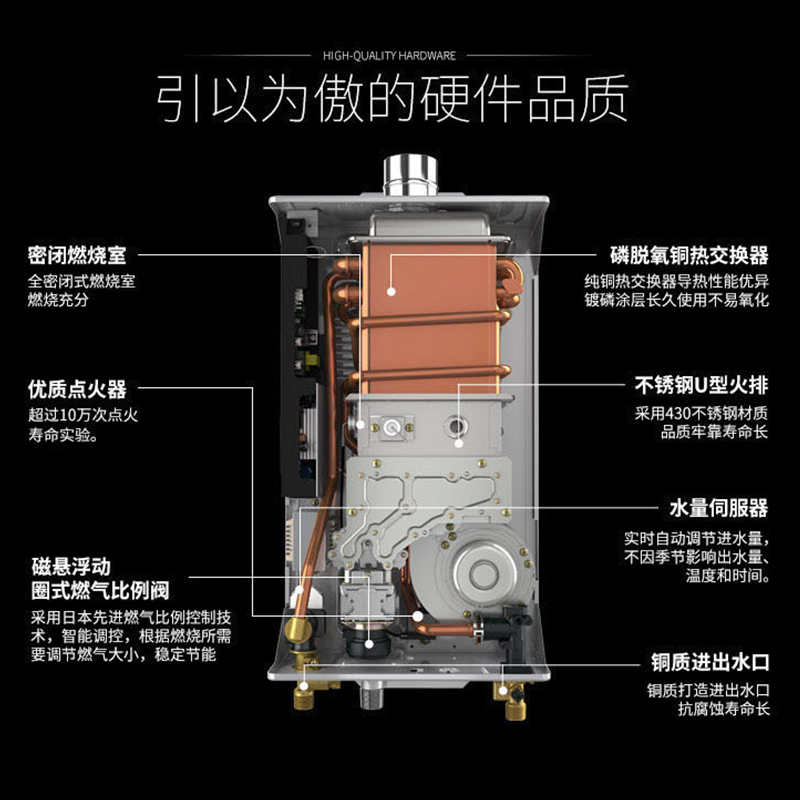 HIGH-QUALITY HARDWARE

引以为傲的硬件品质

密闭燃烧室
全密闭式燃烧室
燃烧充分

优质点火器
超过10万次点火
寿命实验。

磁悬浮动
圈式燃气比例阀
采用日本先进燃气比例控制技术，智能调控，根据燃烧所需要调节燃气大小，稳定节能

磷脱氧铜热交换器
纯铜热交换器导热性能优异
镀磷涂层长久使用不易氧化

不锈钢U型火排
采用430不锈钢材质
品质牢靠寿命长

水量伺服器
实时自动调节进水量，
不因季节影响出水量、
温度和时间。

铜质进出水口
铜质打造进出水口
抗腐蚀寿命长