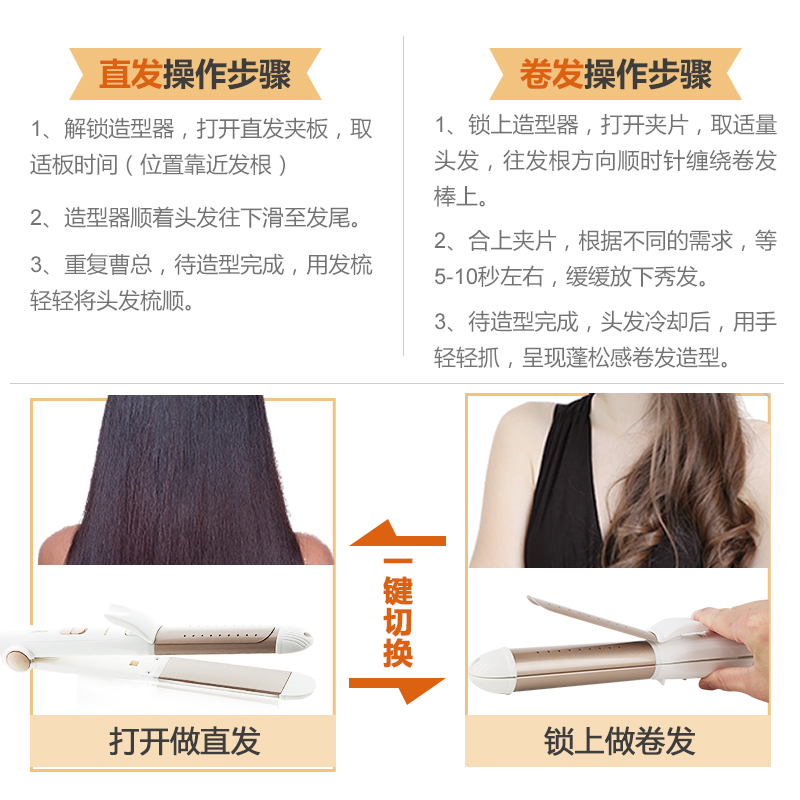 直发操作步骤

1、解锁造型器，打开直发夹板，取适板时间（位置靠近发根）

2、造型器顺着头发往下滑至发尾。

3、重复曹总，待造型完成，用发梳轻轻将头发梳顺。

卷发操作步骤

1、锁上造型器，打开夹片，取适量头发，往发根方向顺时针缠绕卷发棒上。

2、合上夹片，根据不同的需求，等5-10秒左右，缓缓放下秀发。

3、待造型完成，头发冷却后，用手轻轻抓，呈现蓬松感卷发造型。

一键切换

打开做直发

锁上做卷发