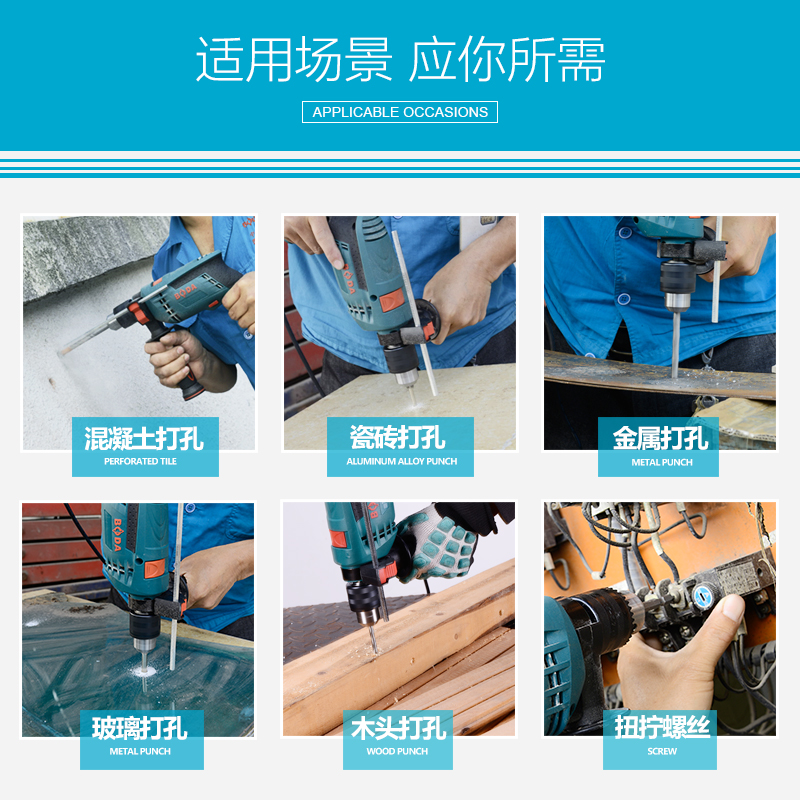 适用场景 应你所需

APPLICABLE OCCASIONS

BODA

混凝土打孔
PERFORATED TILE

BODA

瓷砖打孔
ALUMINUM ALLOY PUNCH

金属打孔
METAL PUNCH

BODA

玻璃打孔
METAL PUNCH

BODA

木头打孔
WOOD PUNCH

扭拧螺丝
SCREW